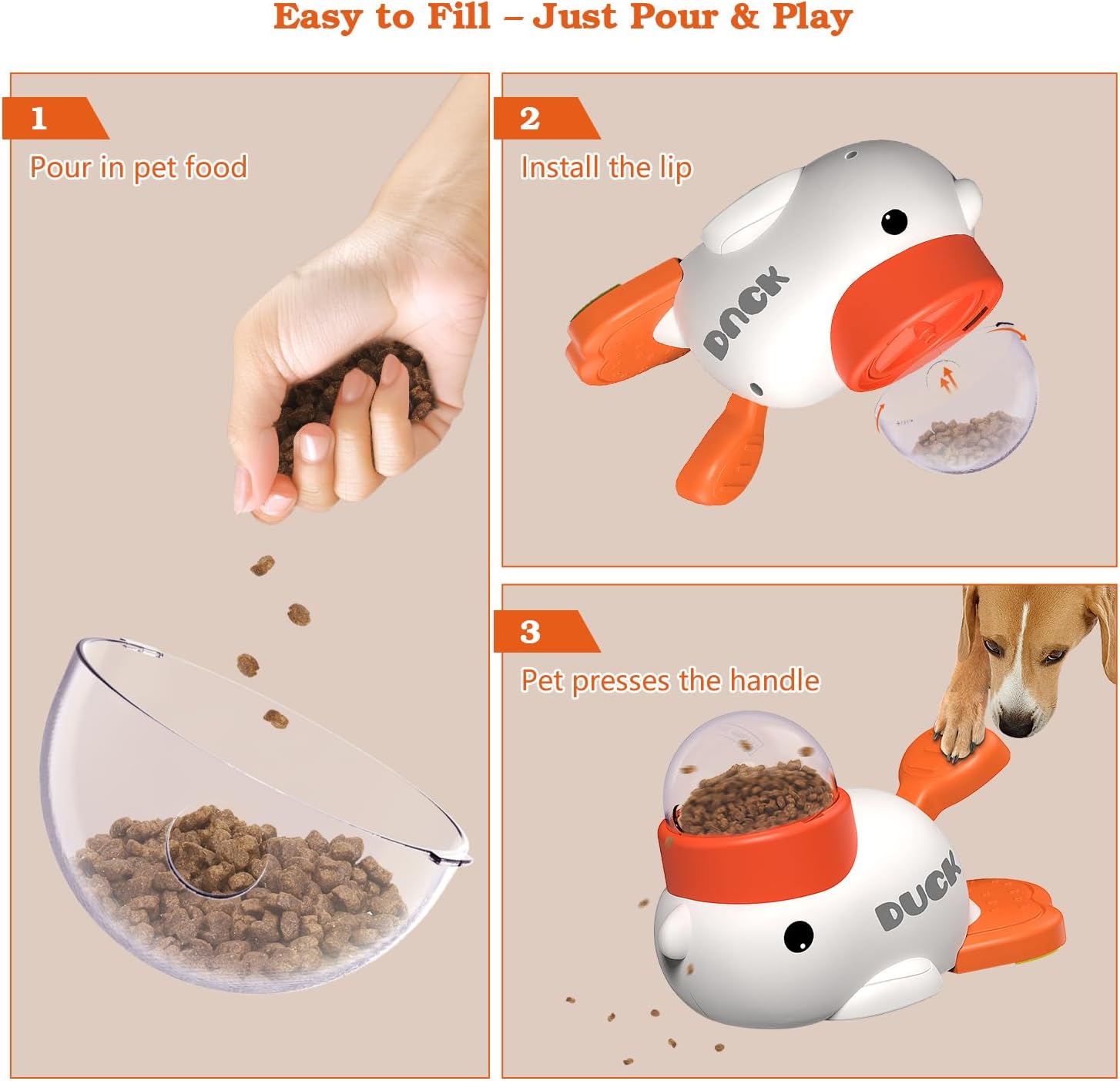 Easy to Fill – Just Pour & Play

1
Pour in pet food

2
Install the lip

DUCK

3
Pet presses the handle

DUCK